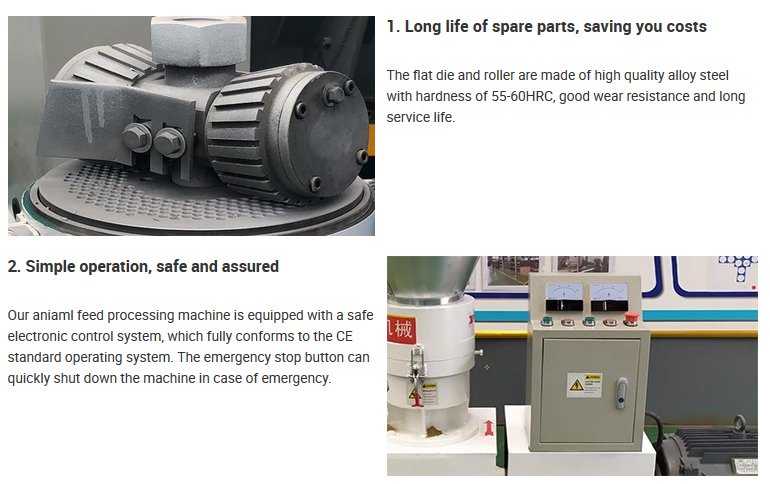 1. Long life of spare parts, saving you costs

The flat die and roller are made of high quality alloy steel with hardness of 55-60HRC, good wear resistance and long service life.

2. Simple operation, safe and assured

Our aniaml feed processing machine is equipped with a safe electronic control system, which fully conforms to the CE standard operating system. The emergency stop button can quickly shut down the machine in case of emergency.

机械